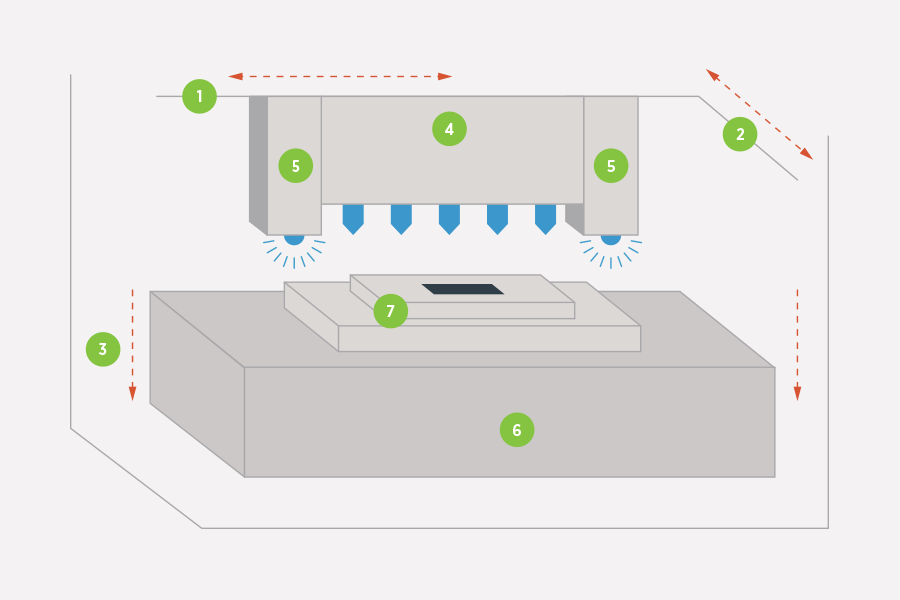 1
2
4
5
5
7
3
6