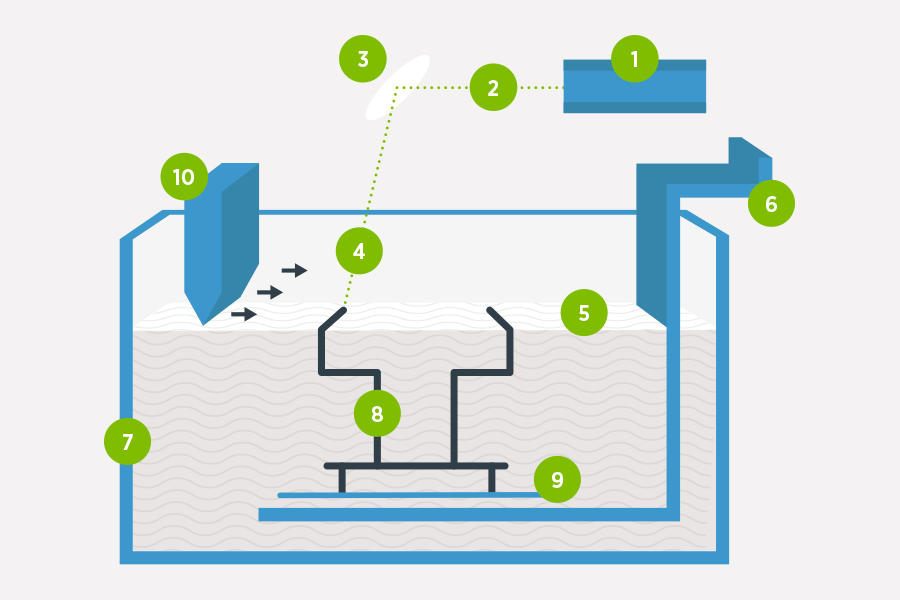 3
2
1
10
6
4
5
8
7
9