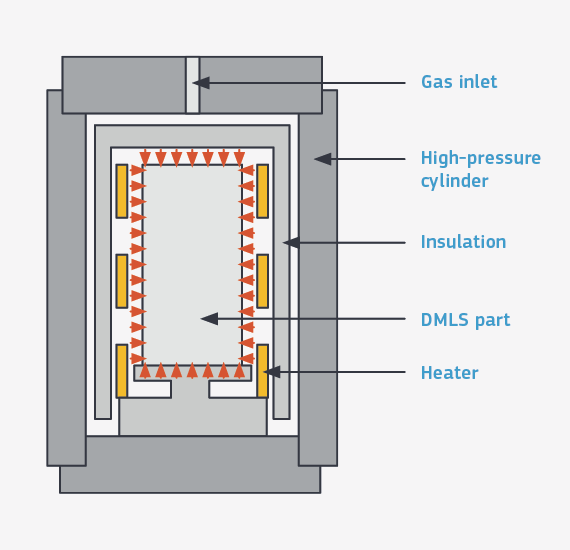 Gas inlet

High-pressure cylinder

Insulation

DMLS part

Heater