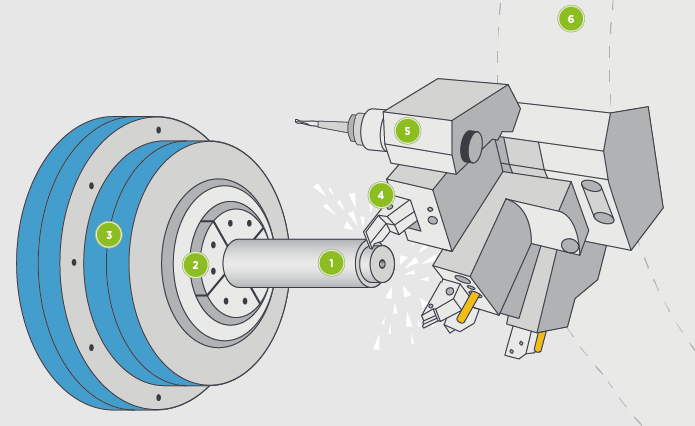 6
5
4
3
2
1