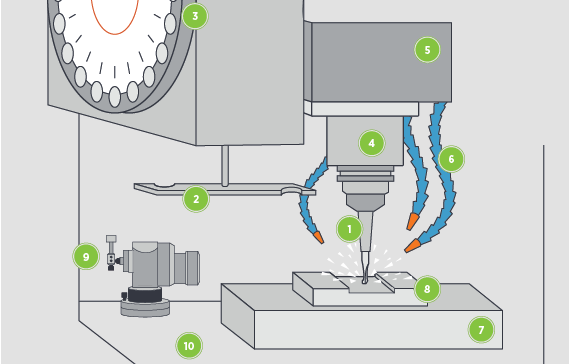 3
5
4
6
2
1
9
8
7
10